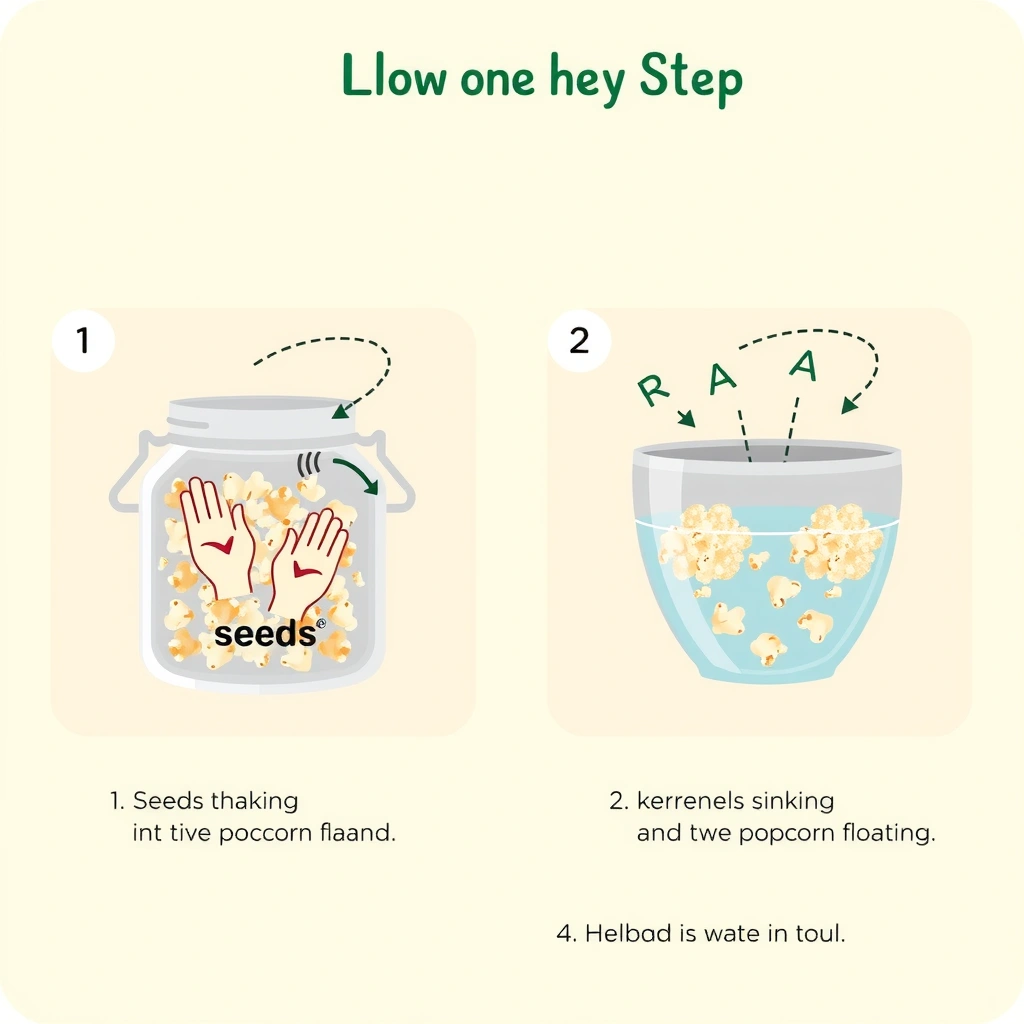 Llow one hey Step

1

seeds

2

R A A

1. Seeds thaking int tive poccorn flaand.

2. kerrenels sinking and twe popcorn floating.

4. Helbad is wate in toul.