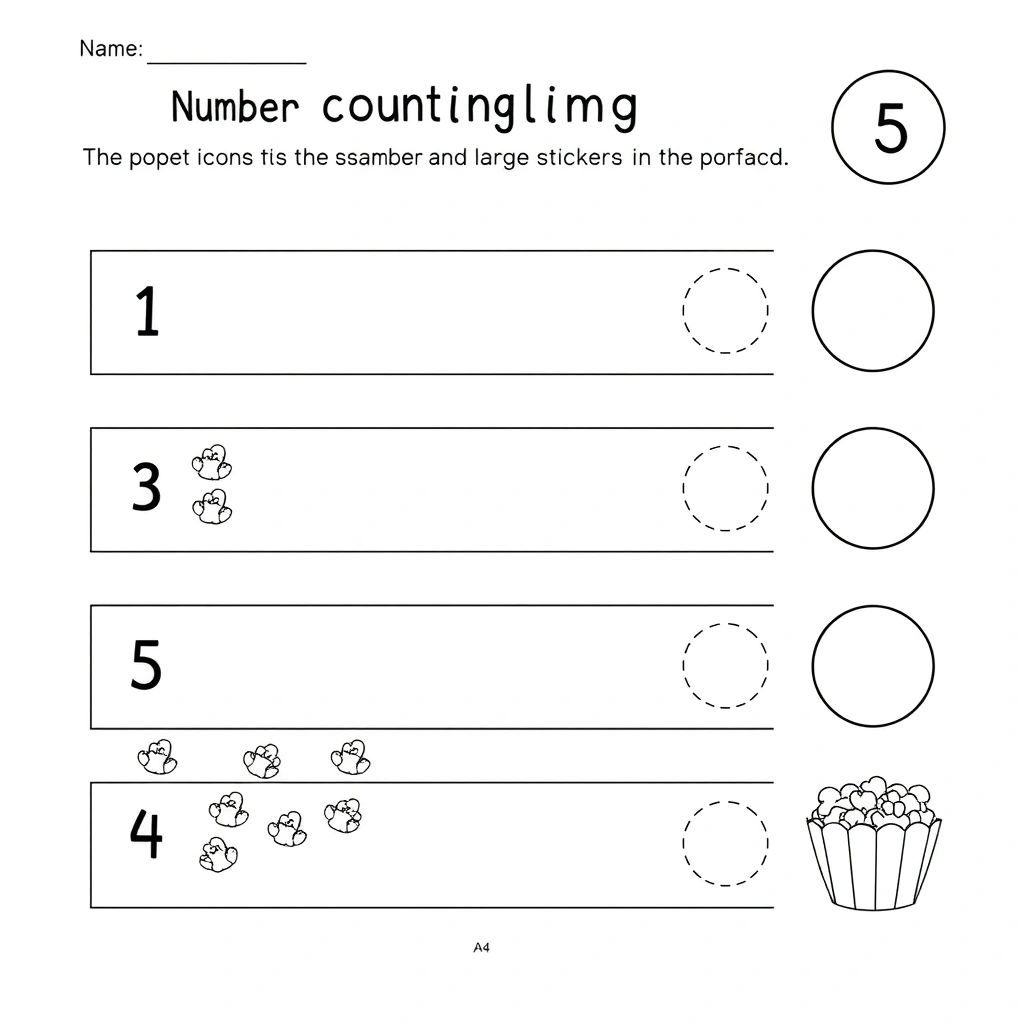 Name: ____________

Number countinglimg

5

The popet icons tis the ssamber and large stickers in the porfacd.

1

3

5

4

A4