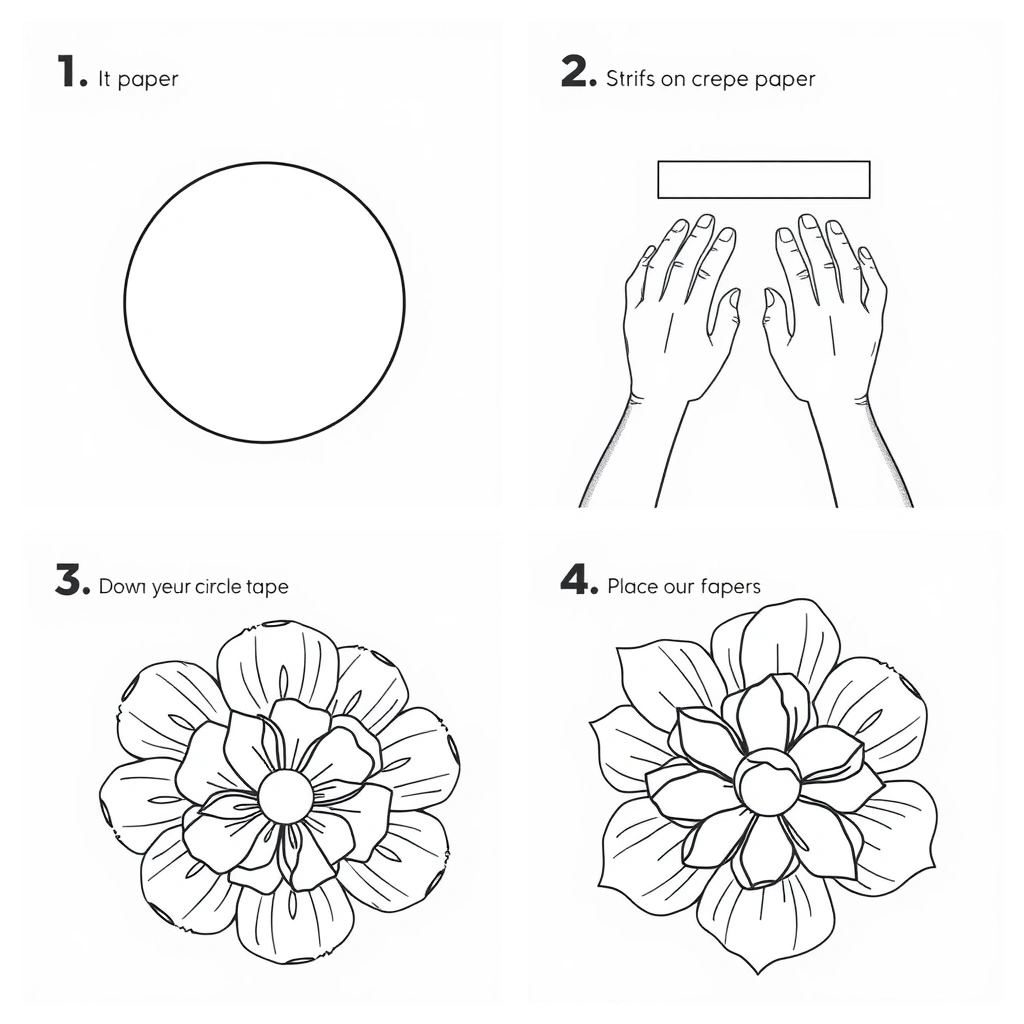 1. It paper

2. Strifs on crepe paper

3. Down yeur circle tape

4. Place our fapers