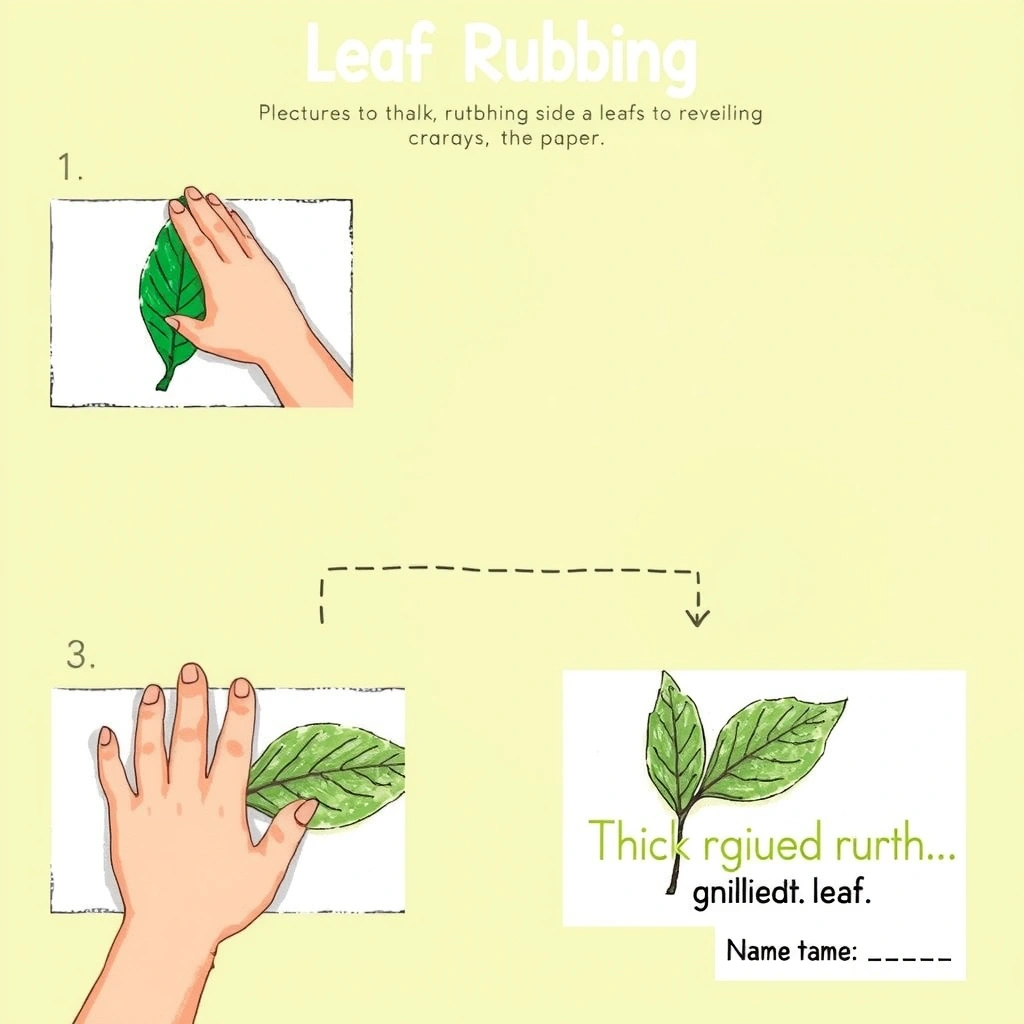 Leaf Rubbing

Plectures to thalk, rutbhing side a leafs to reveiling crarays, the paper.

1.

3.

Thick rgiued rurth...
gnilliedt. leaf.

Name tame: _____