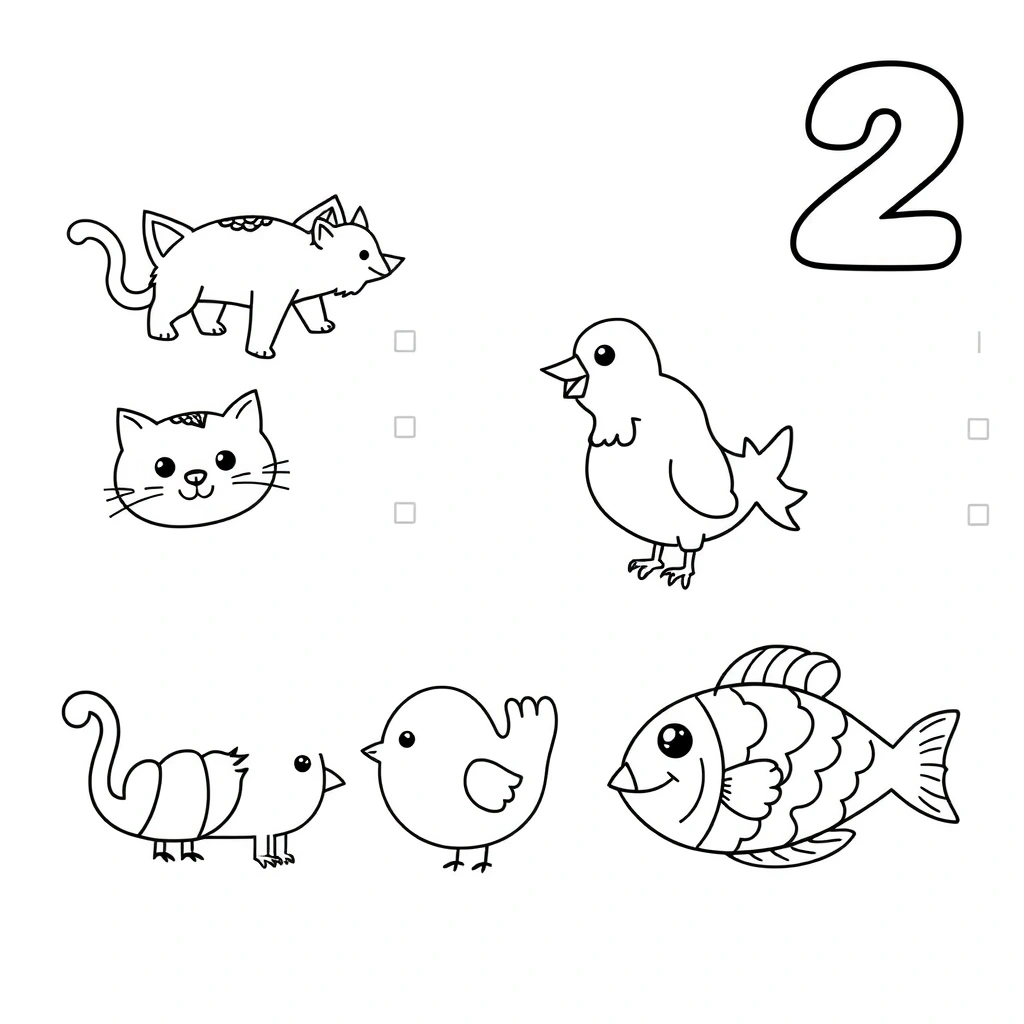 2