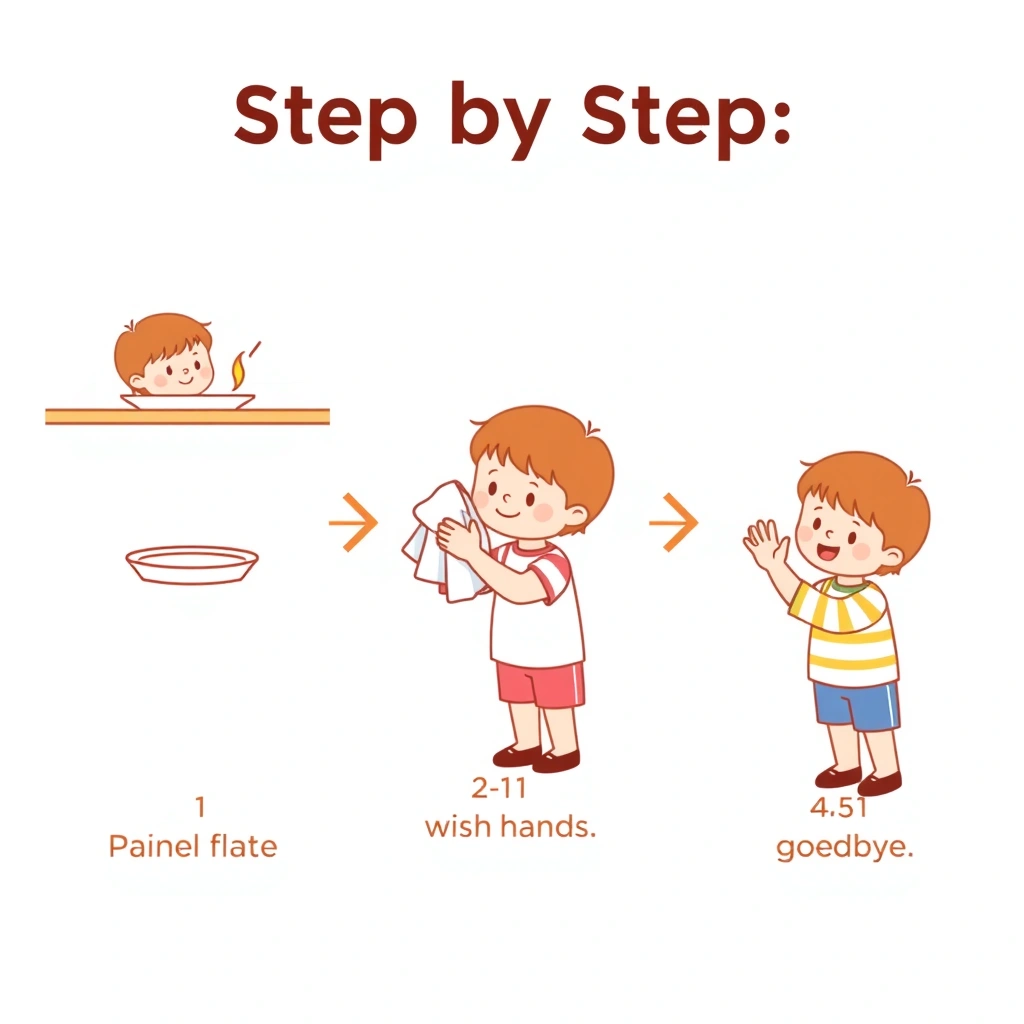 Step by Step:

1
Painel flate

2-11
wish hands.

4.51
goedbye.