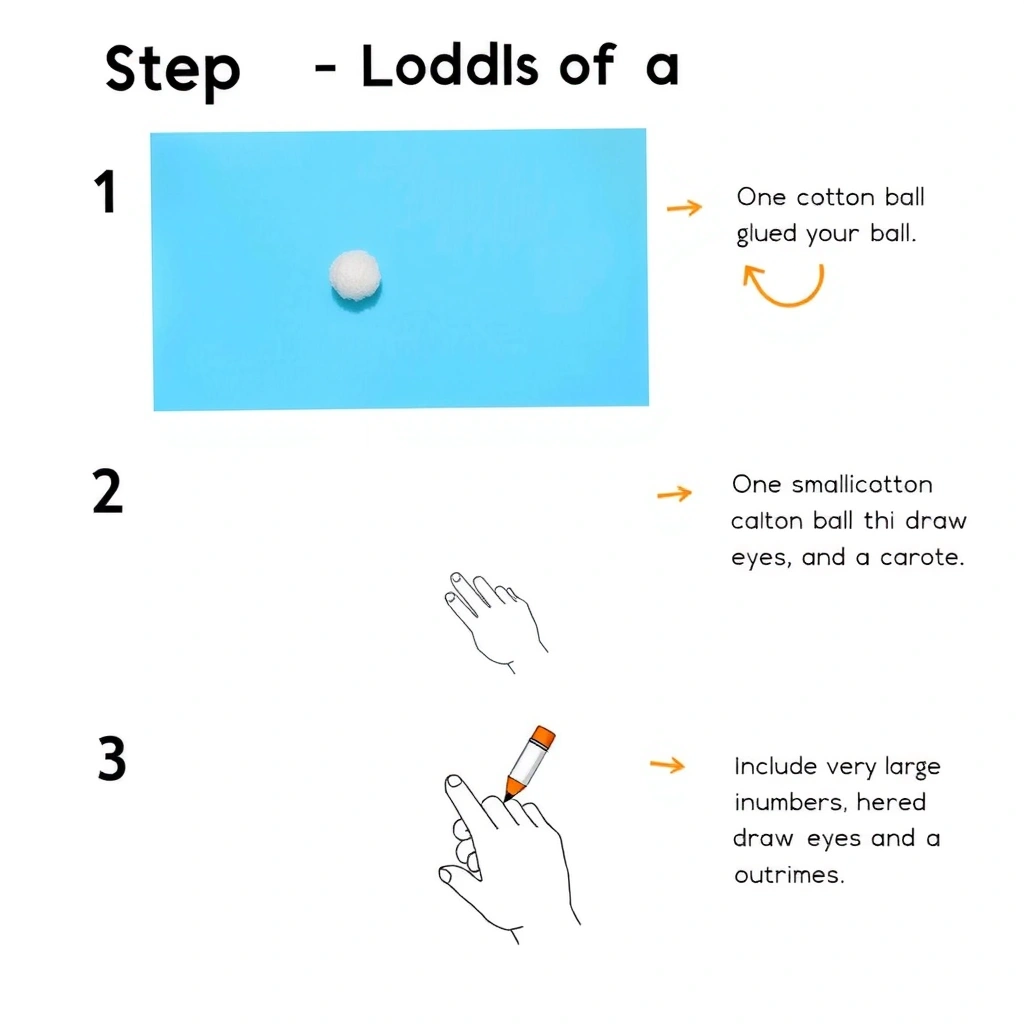 Step - Loddls of a

1

One cotton ball glued your ball.

2

One smallicotton calton ball thi draw eyes, and a carote.

3

Include very large inumbers, hered draw eyes and a outrimes.