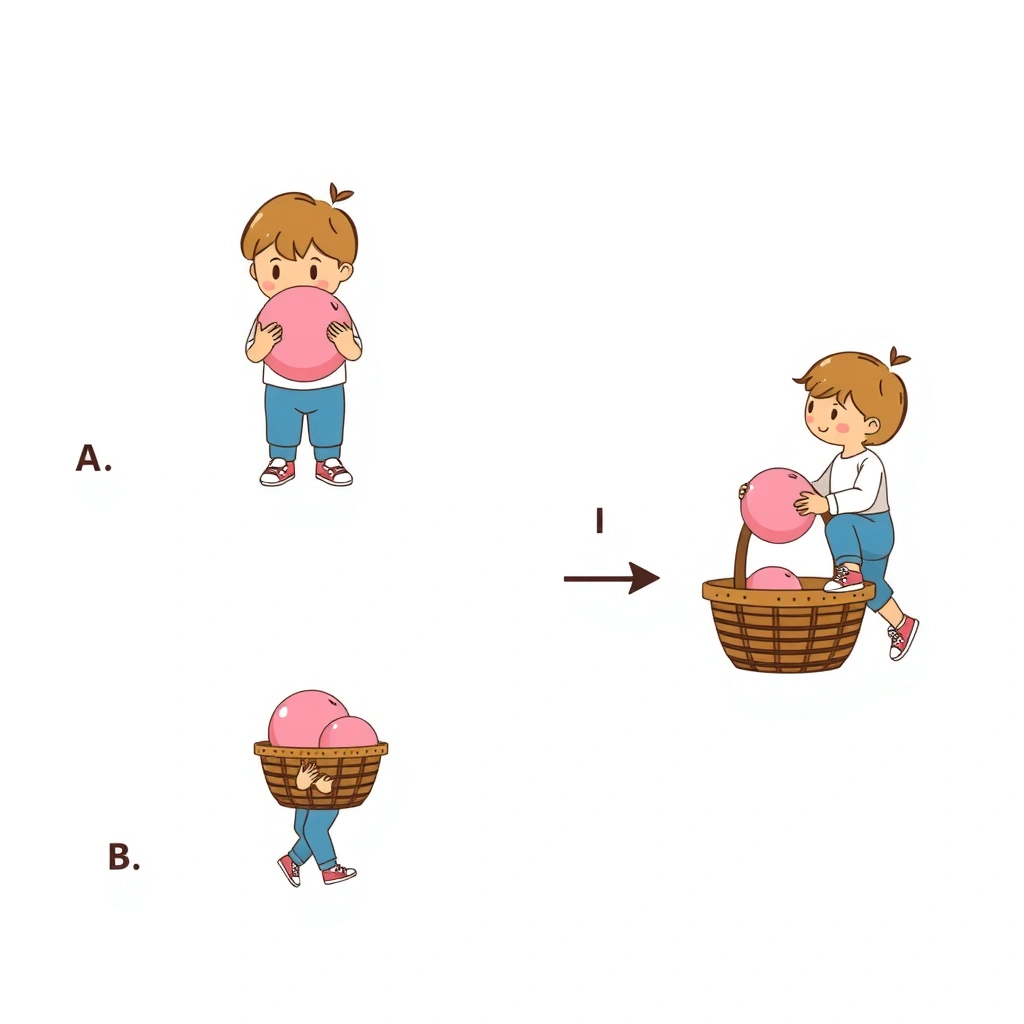 A.

I

B.