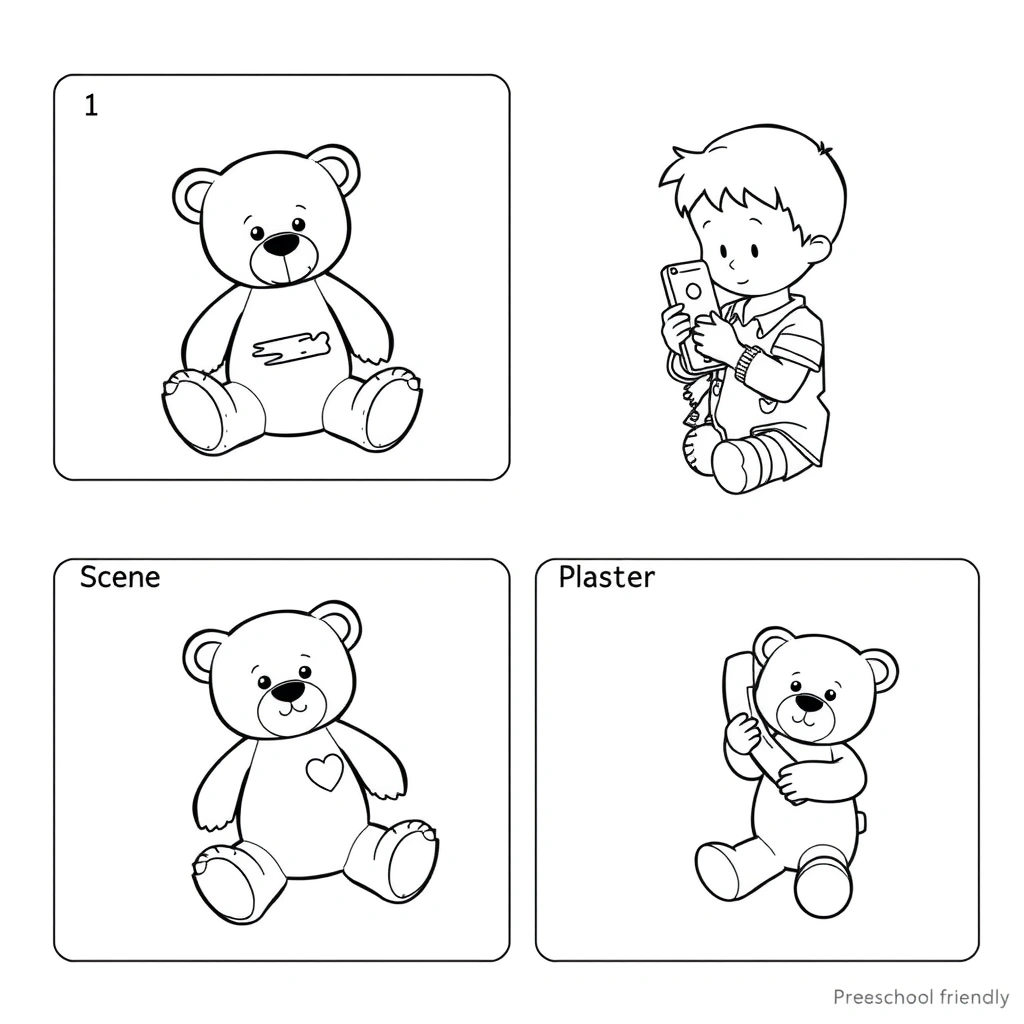 1

Scene

Plaster

Preeschool friendly