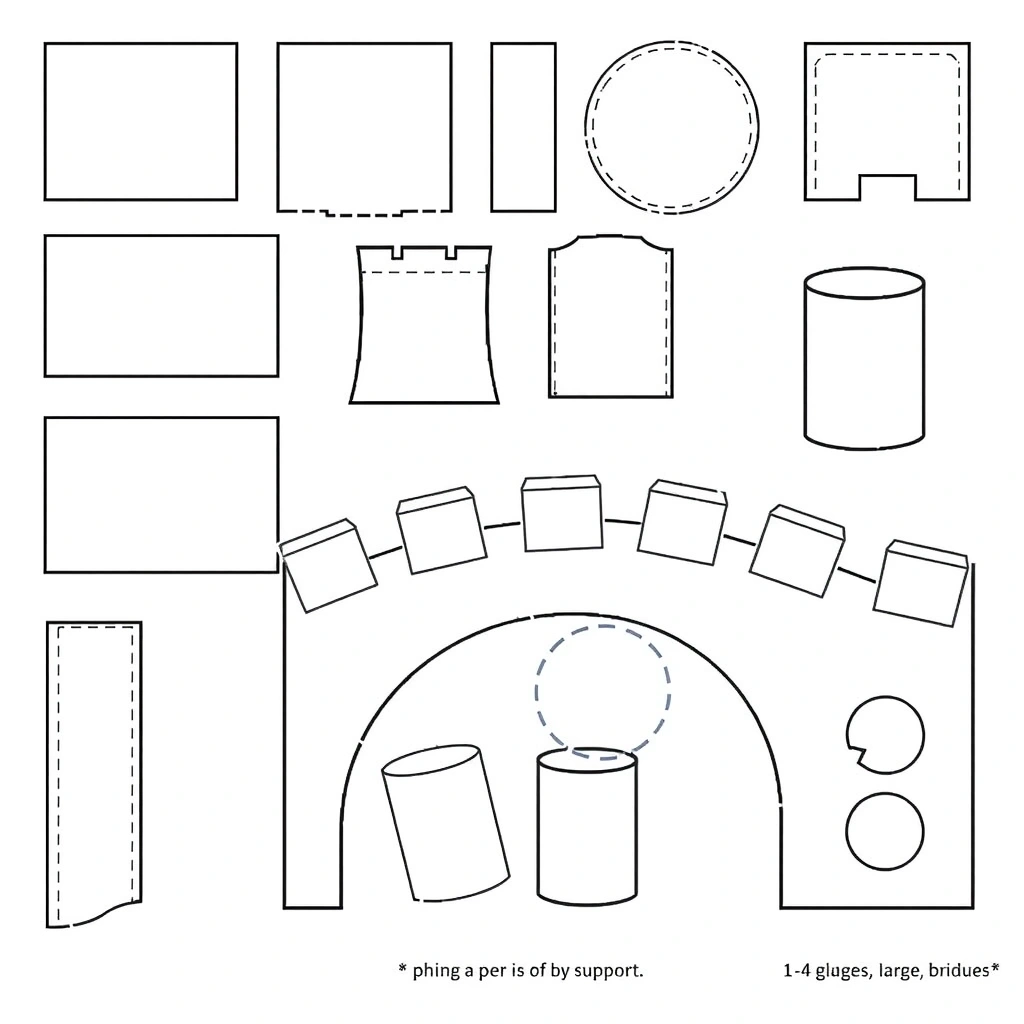 * phing a per is of by support.

1-4 gluges, large, bridues*